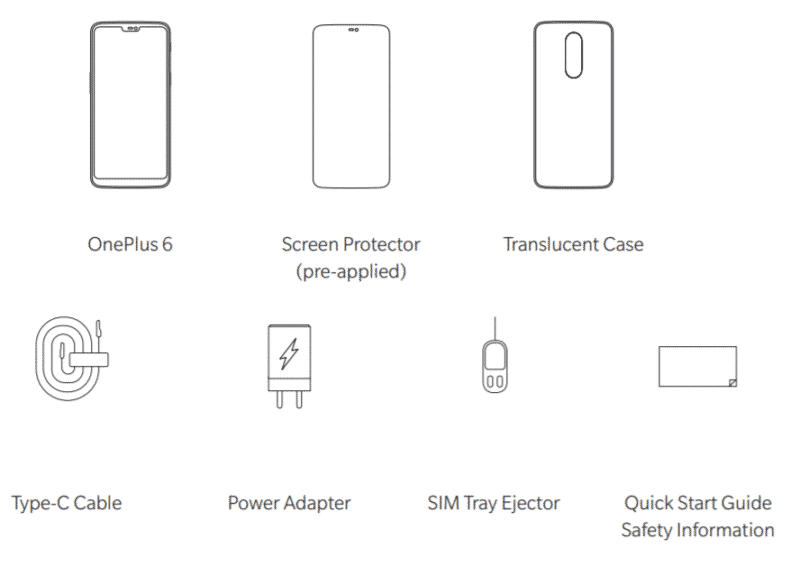 OnePlus 6

Screen Protector (pre-applied)

Translucent Case

Type-C Cable

Power Adapter

SIM Tray Ejector

Quick Start Guide
Safety Information